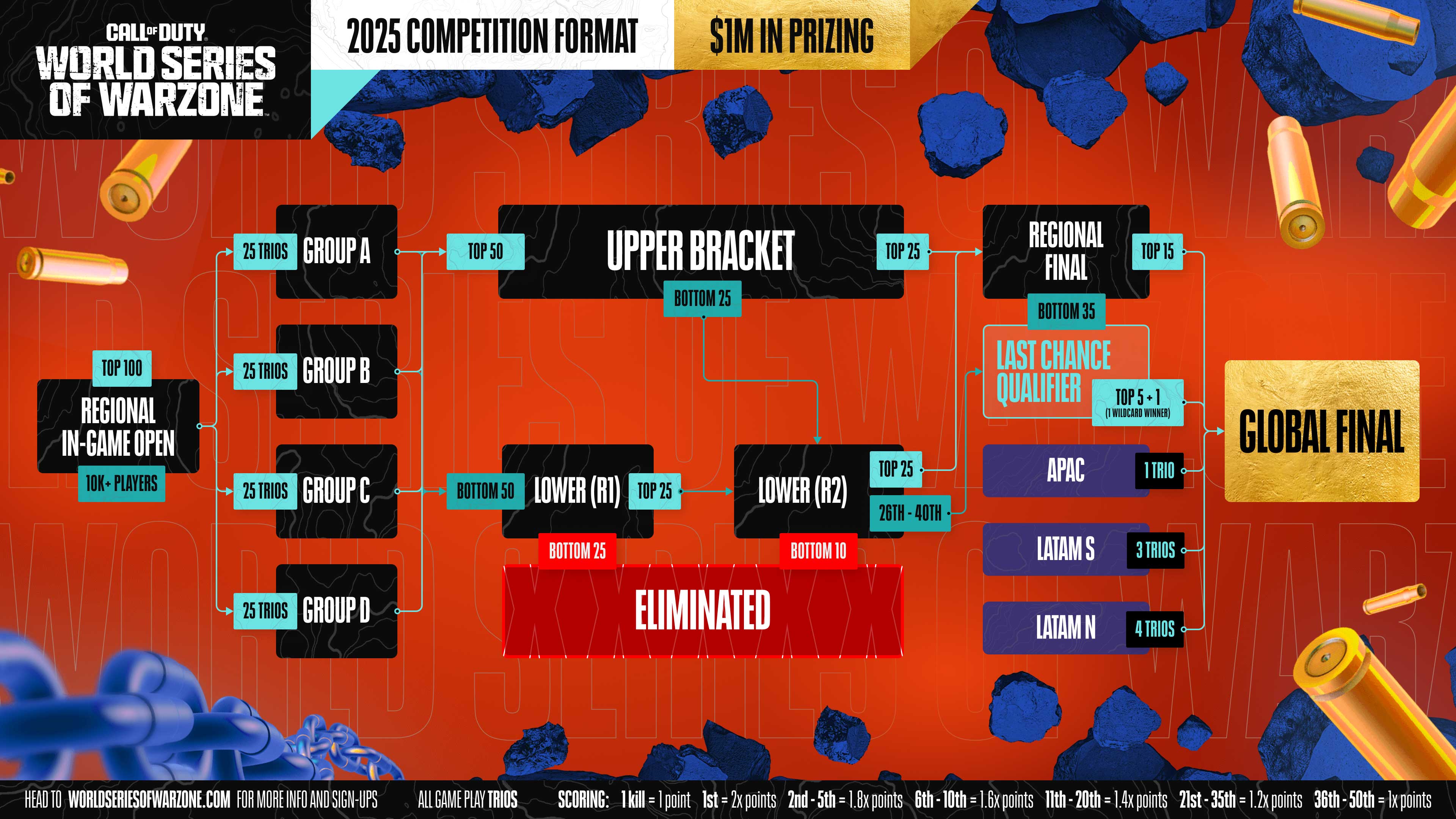 CALL OF DUTY
WORLD SERIES OF WARZONE

2025 COMPETITION FORMAT

$1M IN PRIZING

TOP 100
REGIONAL IN-GAME OPEN
10K+ PLAYERS

25 TRIOS GROUP A
25 TRIOS GROUP B
25 TRIOS GROUP C
25 TRIOS GROUP D

TOP 50
UPPER BRACKET
TOP 25
BOTTOM 25

BOTTOM 50
LOWER (R1)
TOP 25
BOTTOM 25

LOWER (R2)
TOP 25
26TH - 40TH
BOTTOM 10

ELIMINATED

REGIONAL FINAL
TOP 15
BOTTOM 35

LAST CHANCE QUALIFIER
TOP 5 + 1
(1 WILDCARD WINNER)

APAC 1 TRIO
LATAM S 3 TRIOS
LATAM N 4 TRIOS

GLOBAL FINAL

HEAD TO WORLDSERIESOFWARZONE.COM FOR MORE INFO AND SIGN-UPS ALL GAME PLAY TRIOS SCORING: 1 kill = 1 point 1st = 2x points 2nd - 5th = 1.8x points 6th - 10th = 1.6x points 11th - 20th = 1.4x points 21st - 35th = 1.2x points 36th - 50th = 1x points